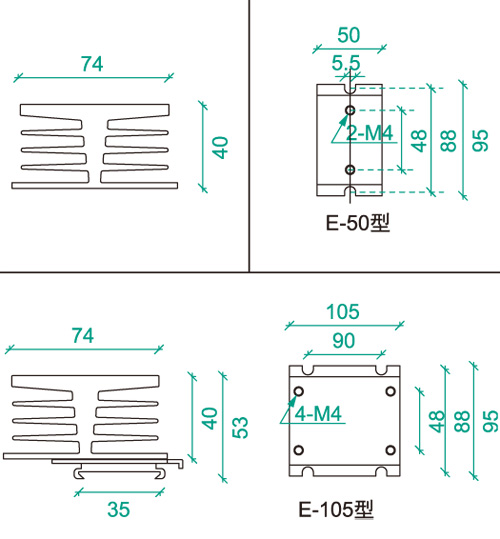 74

40

50

5.5

2-M4

48

88

95

E-50型

74

40

53

35

105

90

4-M4

48

88

95

E-105型